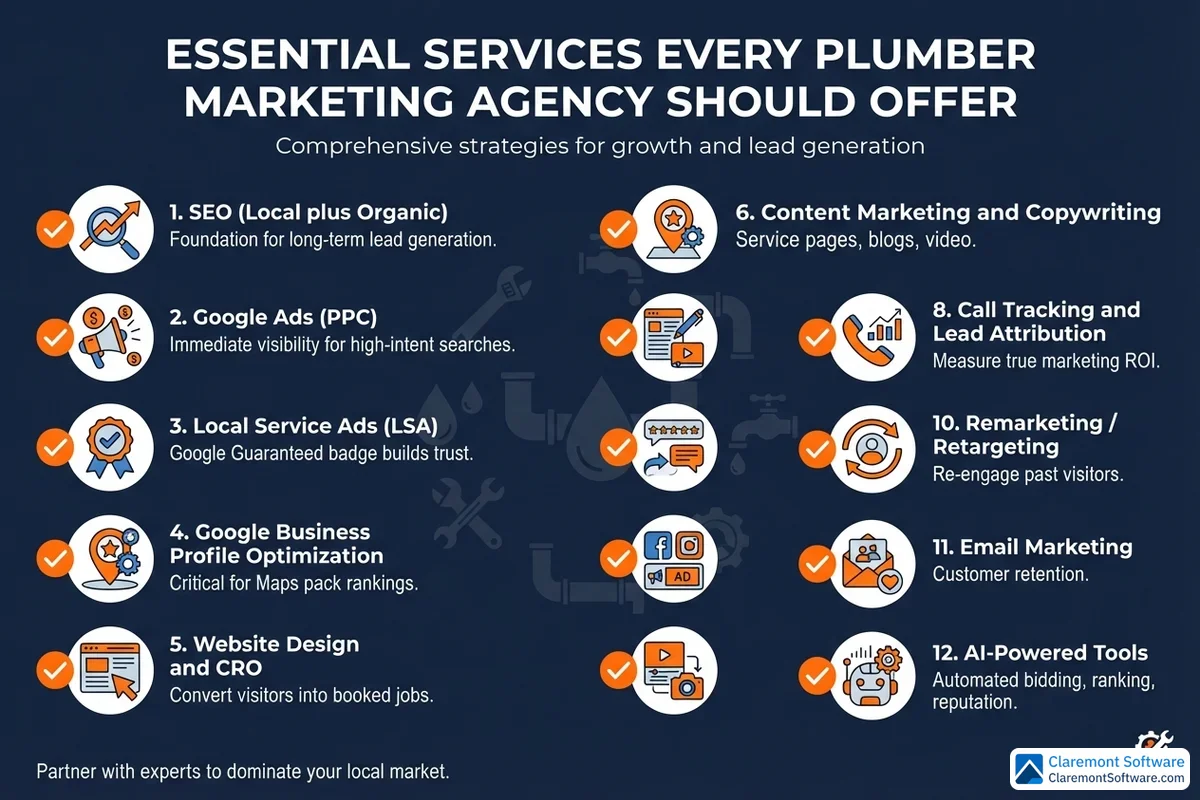 ESSENTIAL SERVICES EVERY PLUMBER MARKETING AGENCY SHOULD OFFER

Comprehensive strategies for growth and lead generation

1. SEO (Local plus Organic)
Foundation for long-term lead generation.

2. Google Ads (PPC)
Immediate visibility for high-intent searches.

3. Local Service Ads (LSA)
Google Guaranteed badge builds trust.

4. Google Business Profile Optimization
Critical for Maps pack rankings.

5. Website Design and CRO
Convert visitors into booked jobs.

6. Content Marketing and Copywriting
Service pages, blogs, video.

AD

8. Call Tracking and Lead Attribution
Measure true marketing ROI.

10. Remarketing / Retargeting
Re-engage past visitors.

11. Email Marketing
Customer retention.

12. AI-Powered Tools
Automated bidding, ranking, reputation.

Partner with experts to dominate your local market.

Claremont Software
ClaremontSoftware.com