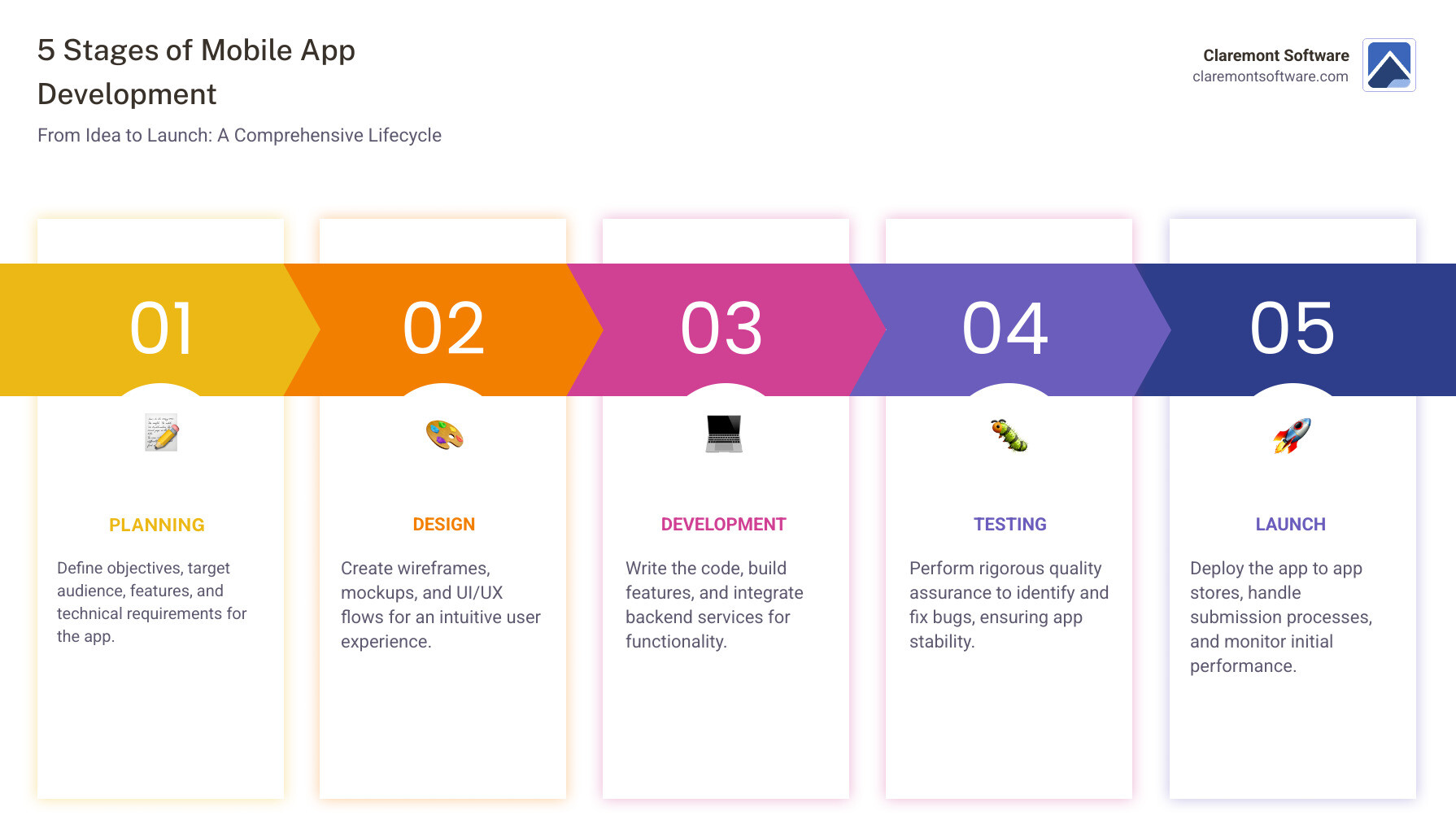 5 Stages of Mobile App Development

From Idea to Launch: A Comprehensive Lifecycle

Claremont Software
claremontsoftware.com

01

PLANNING

Define objectives, target audience, features, and technical requirements for the app.

02

DESIGN

Create wireframes, mockups, and UI/UX flows for an intuitive user experience.

03

DEVELOPMENT

Write the code, build features, and integrate backend services for functionality.

04

TESTING

Perform rigorous quality assurance to identify and fix bugs, ensuring app stability.

05

LAUNCH

Deploy the app to app stores, handle submission processes, and monitor initial performance.