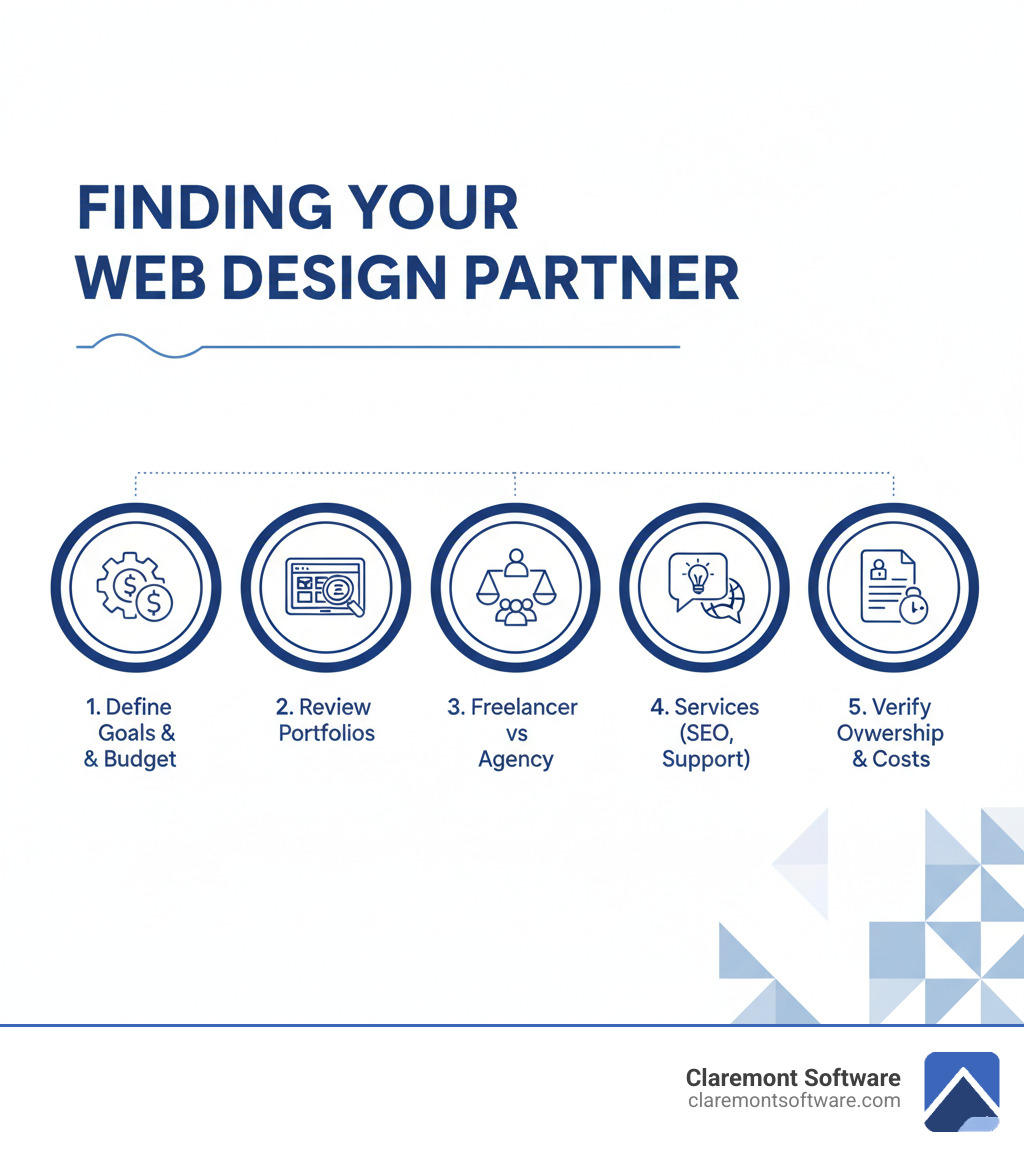 FINDING YOUR WEB DESIGN PARTNER

1. Define Goals & & Budget

2. Review Portfolios

3. Freelancer vs Agency

4. Services (SEO, Support)

5. Verify Ovwership & Costs

Claremont Software
claremontsoftware.com